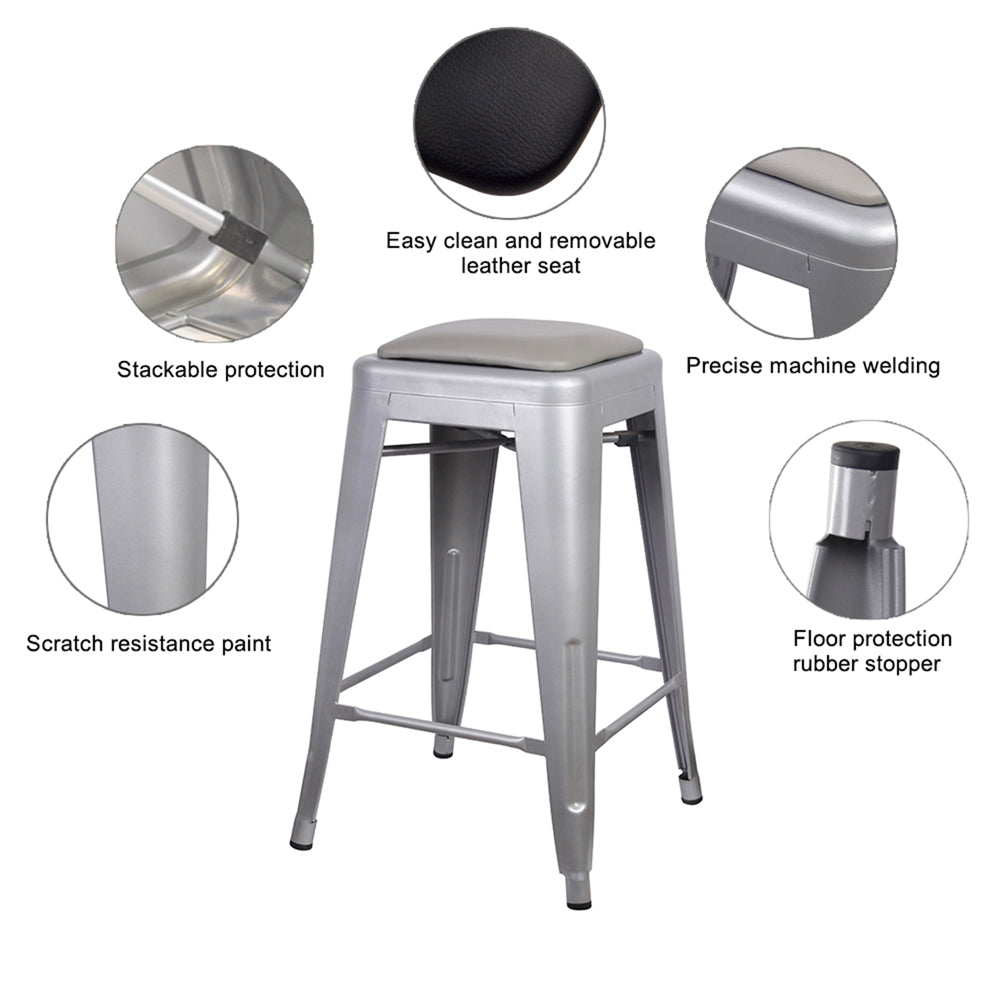 Easy clean and removable leather seat

Stackable protection

Precise machine welding

Scratch resistance paint

Floor protection rubber stopper